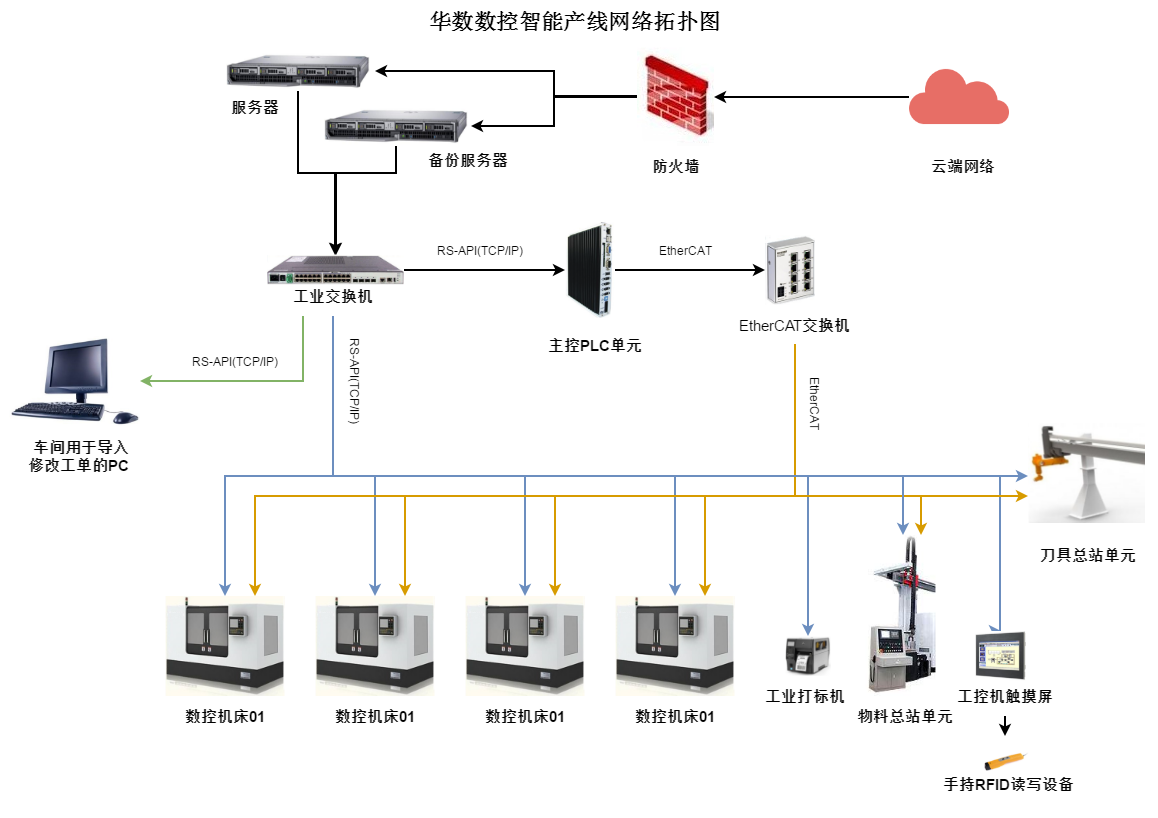 华数数控智能产线网络拓扑图

服务器

备份服务器

防火墙

云端网络

RS-API(TCP/IP)

EtherCAT

工业交换机

主控PLC单元

EtherCAT交换机

RS-API(TCP/IP)

RS-API(TCP/IP)

EtherCAT

车间用于导入修改工单的PC

刀具总站单元

数控机床01

数控机床01

数控机床01

数控机床01

工业打标机

物料总站单元

工控机触摸屏

手持RFID读写设备